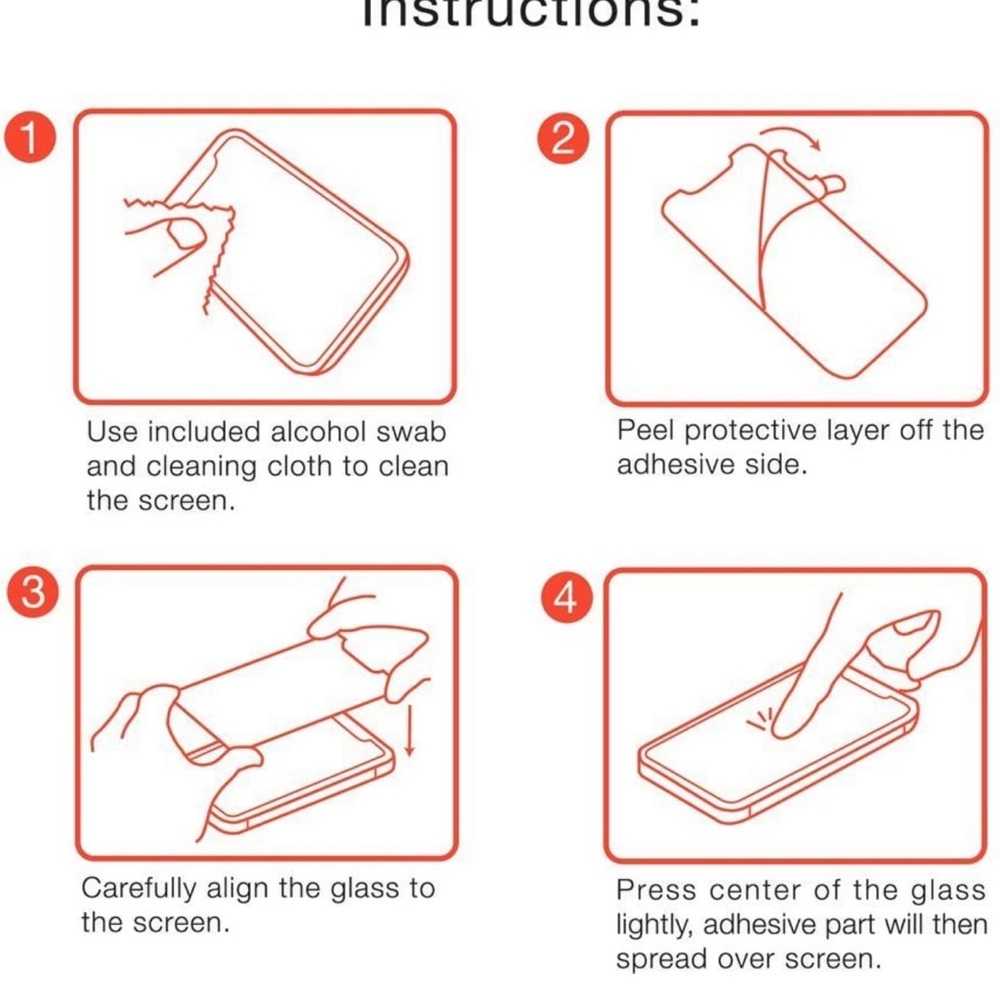 Instructions:

1

Use included alcohol swab and cleaning cloth to clean the screen.

2

Peel protective layer off the adhesive side.

3

Carefully align the glass to the screen.

4

Press center of the glass lightly, adhesive part will then spread over screen.